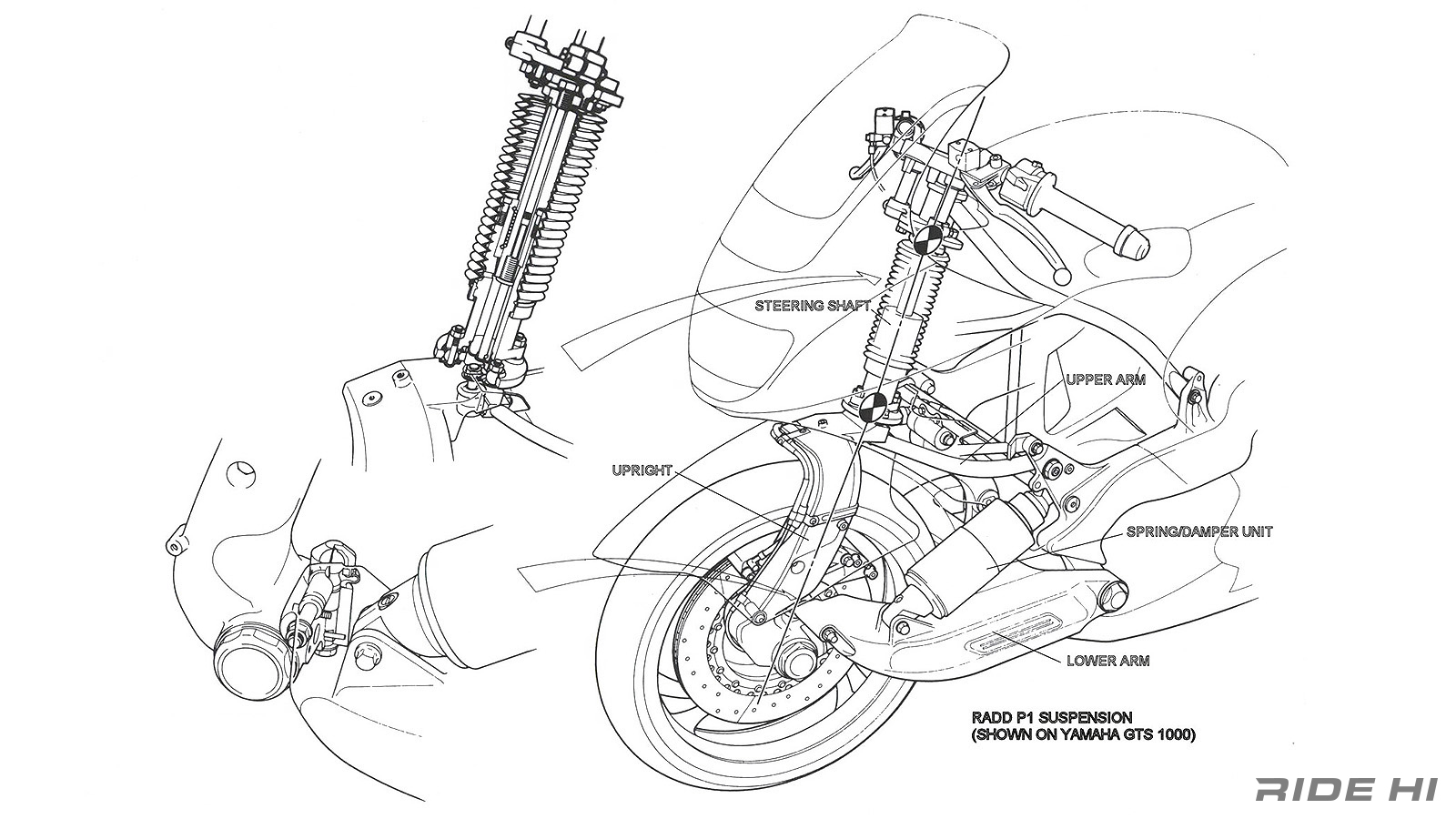 STEERING SHAFT

UPPER ARM

UPRIGHT

SPRING/DAMPER UNIT

LOWER ARM

RADD P1 SUSPENSION
(SHOWN ON YAMAHA GTS 1000)

RIDE HI