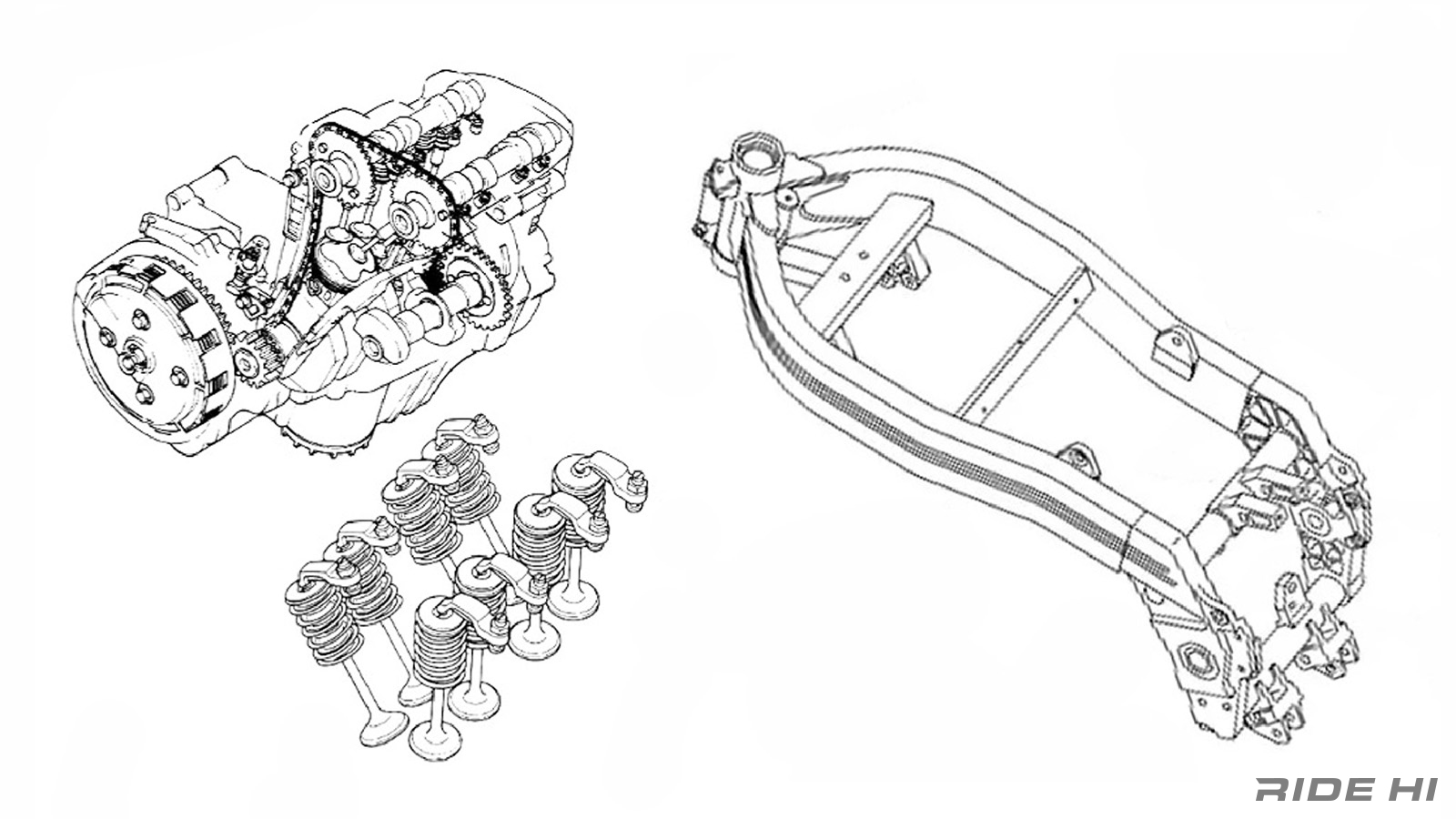 RIDE HI