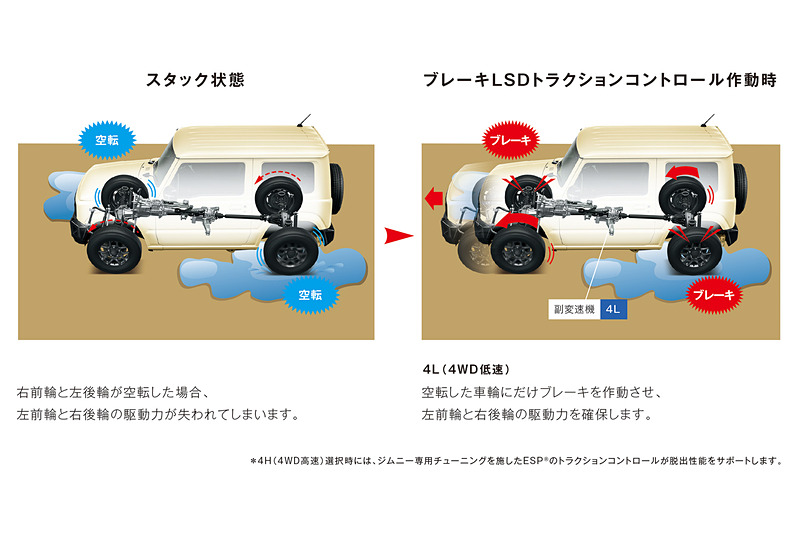 スタック状態

空転

空転

右前輪と左後輪が空転した場合、
左前輪と右後輪の駆動力が失われてしまいます。

ブレーキLSDトラクションコントロール作動時

ブレーキ

ブレーキ

副変速機 4L

4L（4WD低速）
空転した車輪にだけブレーキを作動させ、
左前輪と右後輪の駆動力を確保します。

＊4H（4WD高速）選択時には、ジムニー専用チューニングを施したESP®のトラクションコントロールが脱出性能をサポートします。