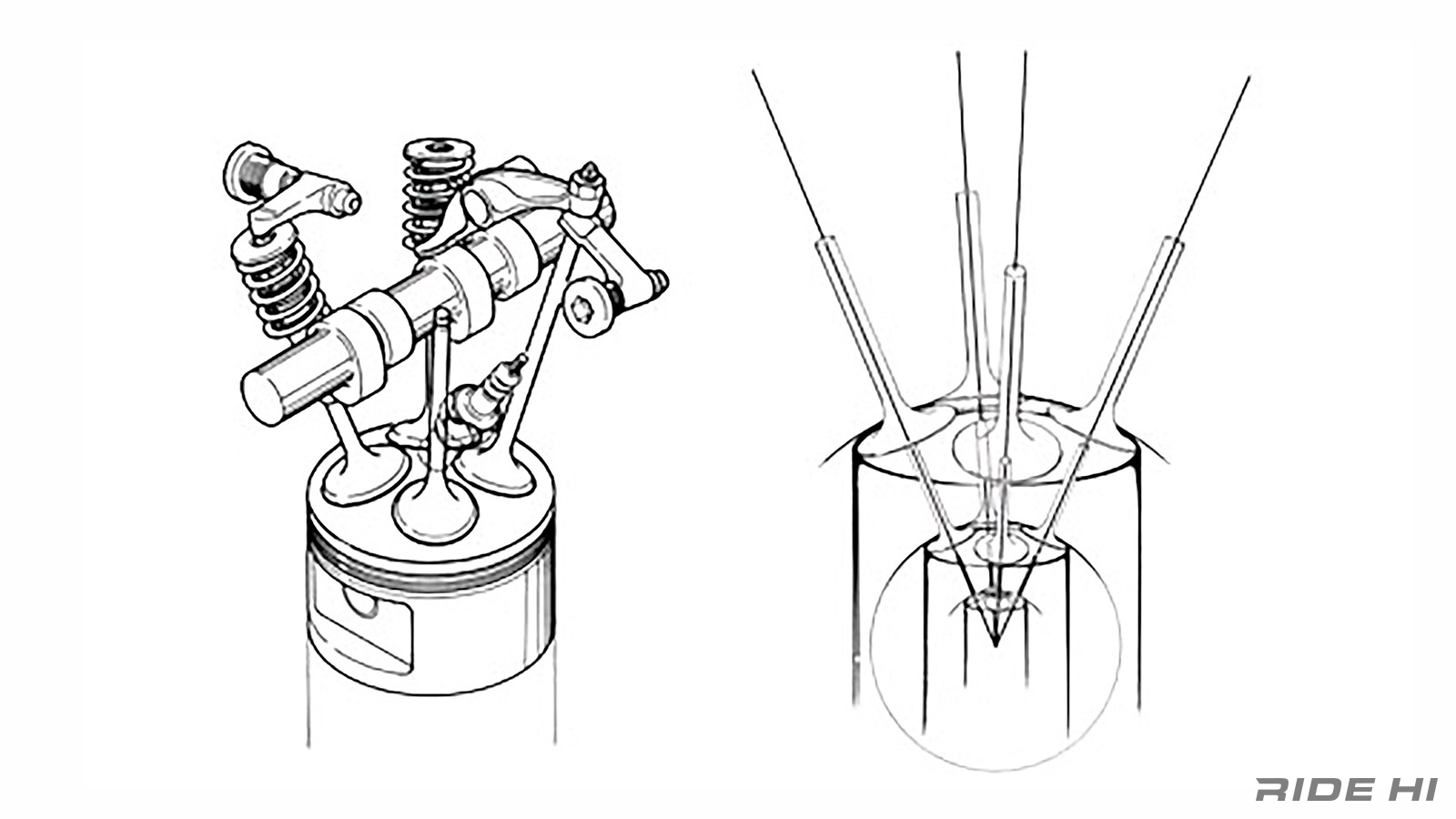 RIDE HI