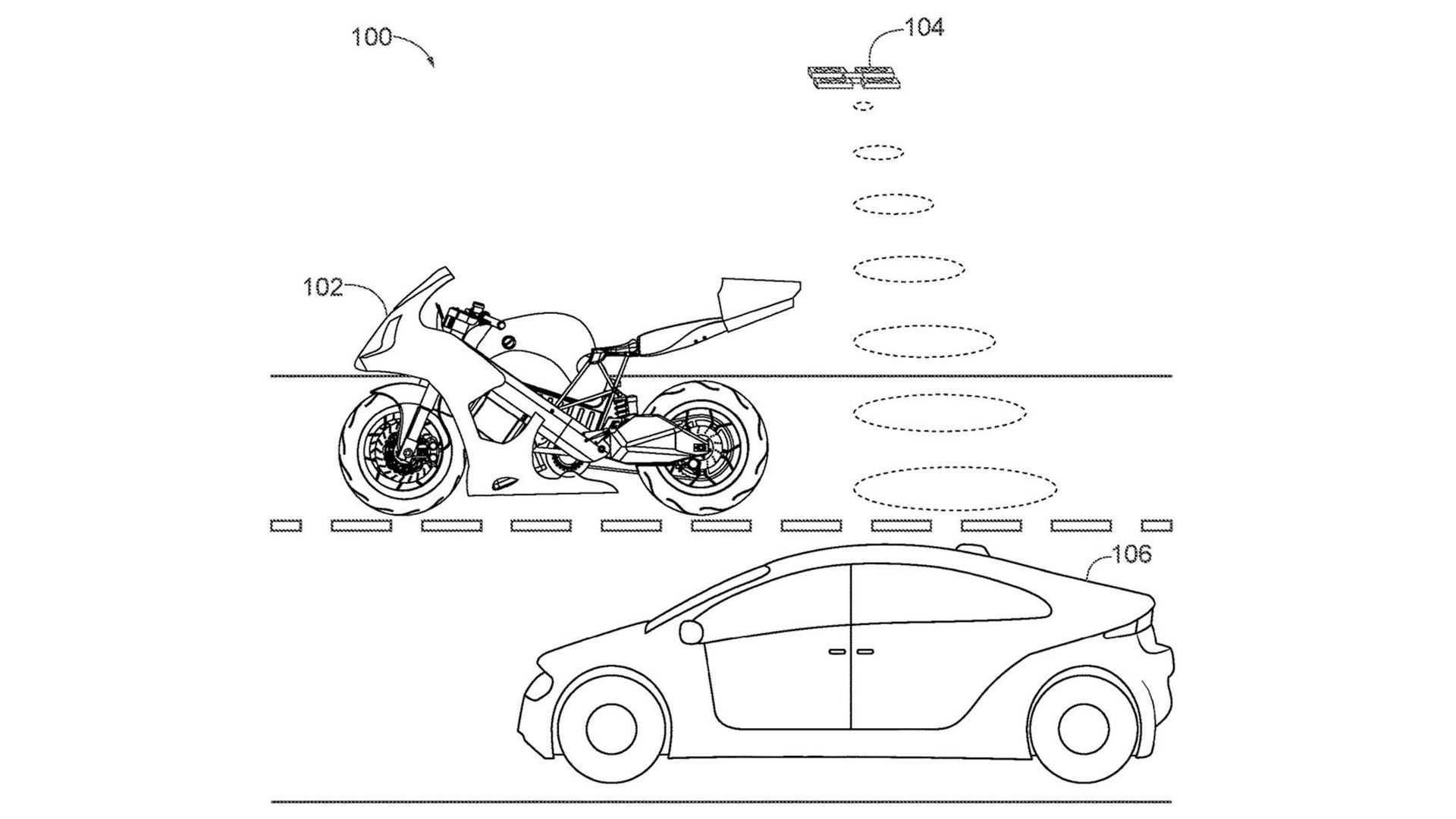 100

104

102

106