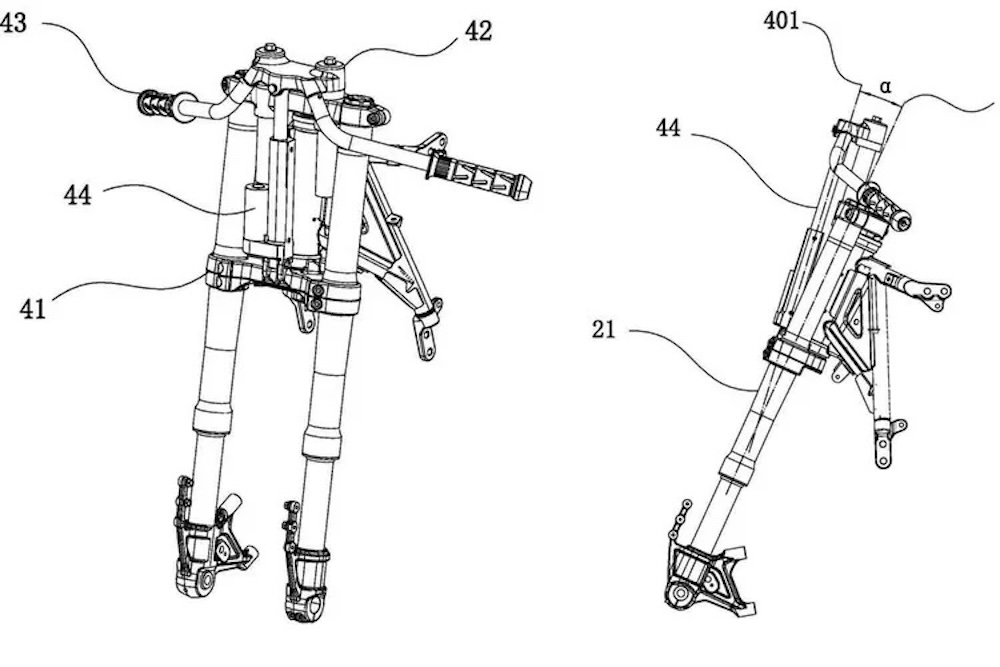 43
42
44
41
401
α
44
21