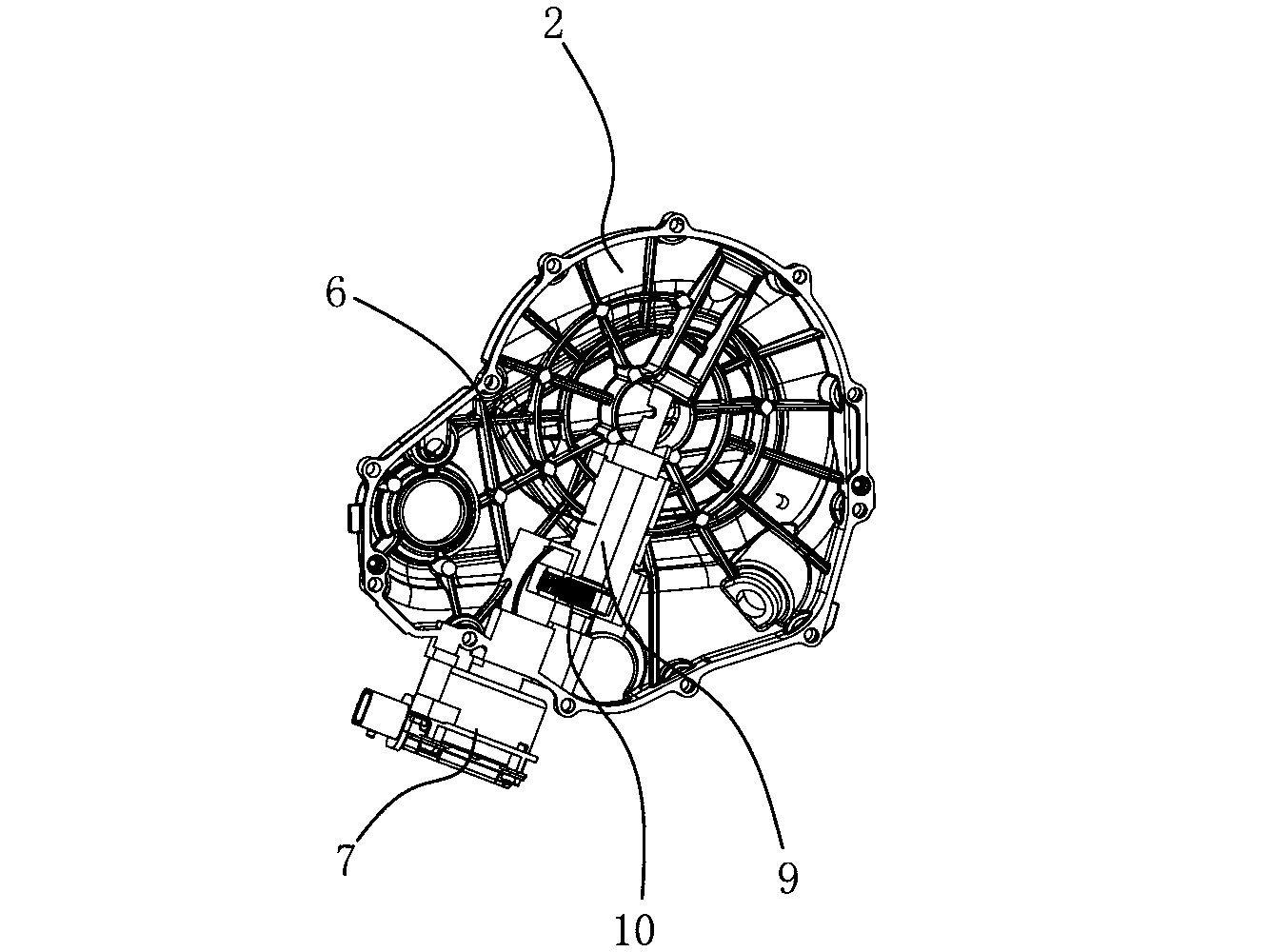 2
6
7
10
9