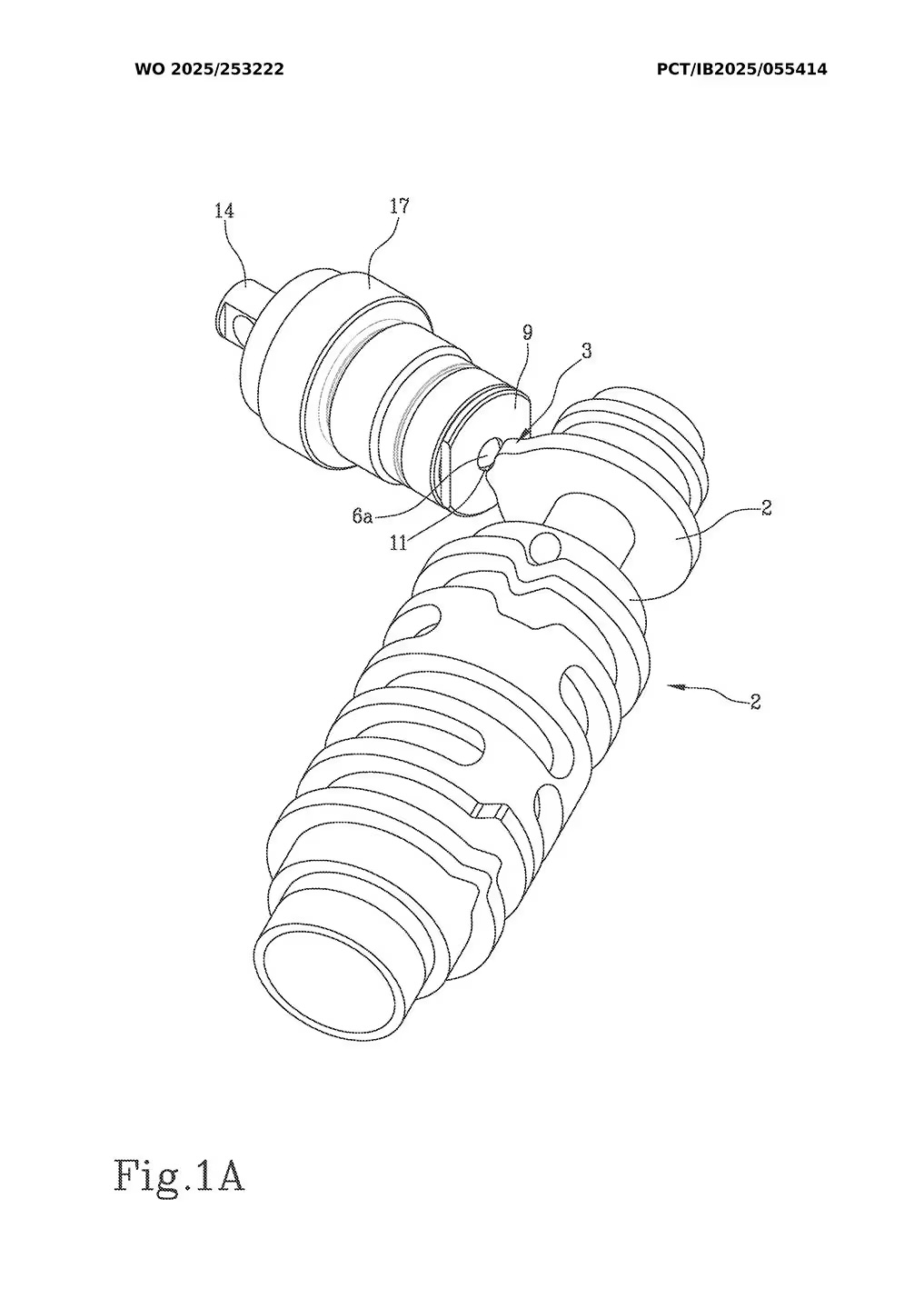 WO 2025/253222

PCT/IB2025/055414

14
17
9
3
6a
11
2
2

Fig.1A