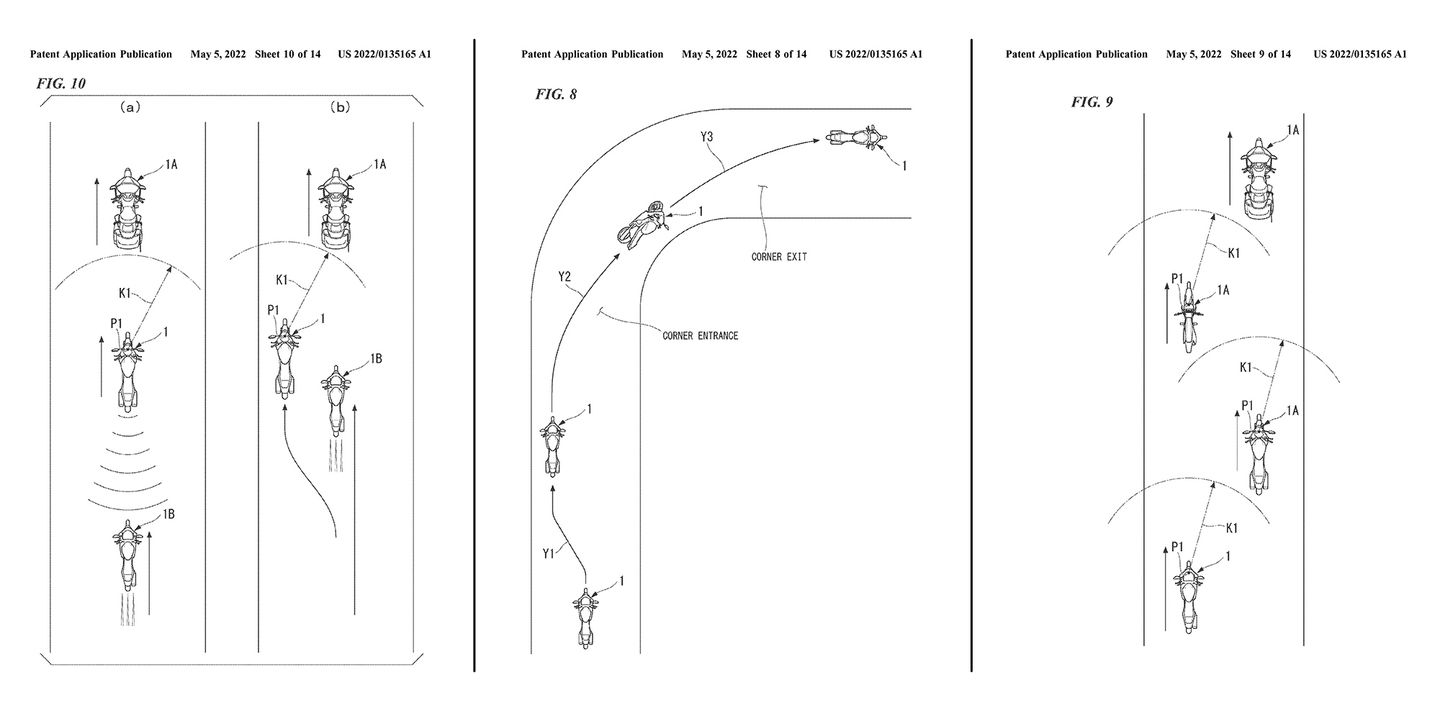 Patent Application Publication May 5, 2022 Sheet 10 of 14 US 2022/0135165 A1

FIG. 10

(a)

1A

K1

P1

1

1B

(b)

1A

K1

P1

1

1B

Patent Application Publication May 5, 2022 Sheet 8 of 14 US 2022/0135165 A1

FIG. 8

Y3

1

1

CORNER EXIT

Y2

CORNER ENTRANCE

1

Y1

1

Patent Application Publication May 5, 2022 Sheet 9 of 14 US 2022/0135165 A1

FIG. 9

1A

K1

P1

1A

K1

P1

1A

K1

P1

1