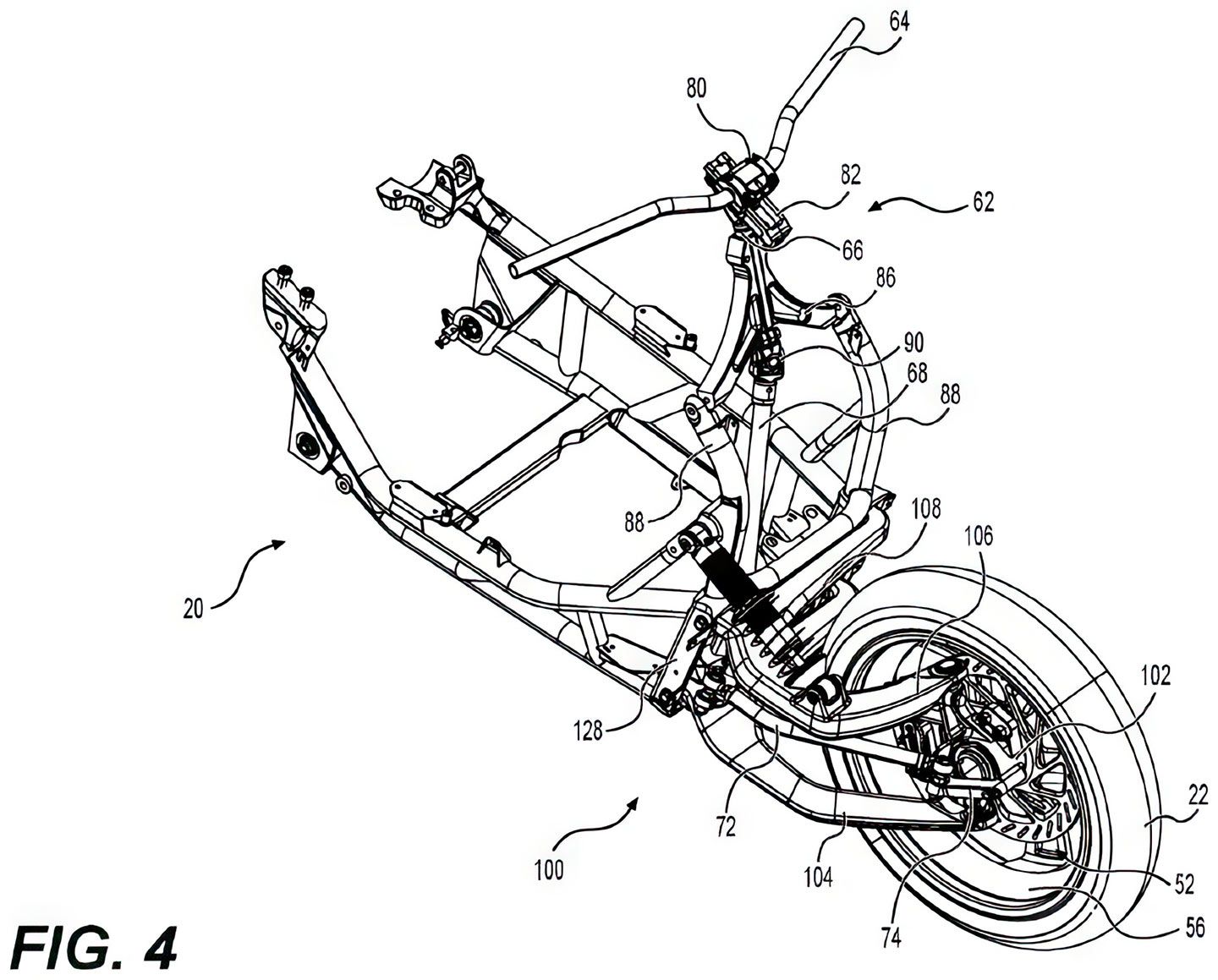 64
80
82
62
66
86
90
68
88
88
108
106
20
102
128
72
22
100
104
52
74
56
FIG. 4