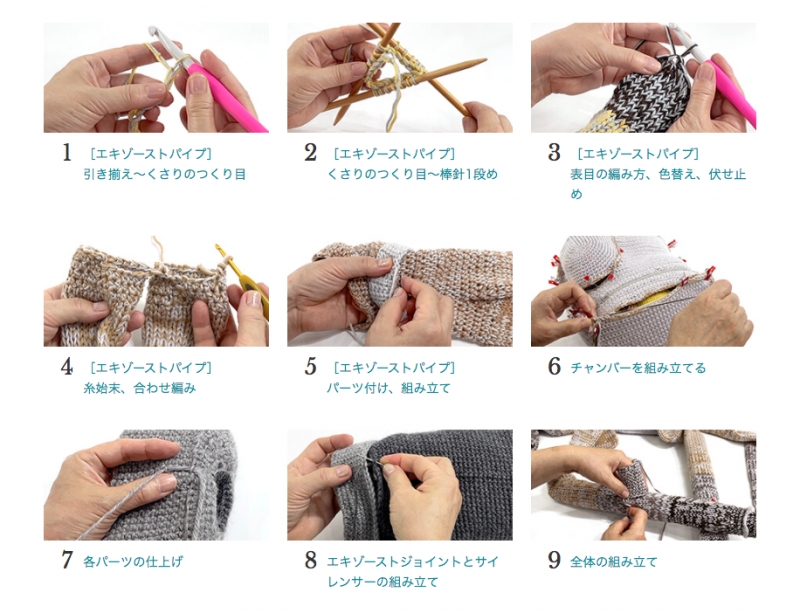 1 ［エキゾーストパイプ］
引き揃え〜くさりのつくり目

2 ［エキゾーストパイプ］
くさりのつくり目〜棒針1段め

3 ［エキゾーストパイプ］
表目の編み方、色替え、伏せ止め

4 ［エキゾーストパイプ］
糸始末、合わせ編み

5 ［エキゾーストパイプ］
パーツ付け、組み立て

6 チャンバーを組み立てる

7 各パーツの仕上げ

8 エキゾーストジョイントとサイレンサーの組み立て

9 全体の組み立て