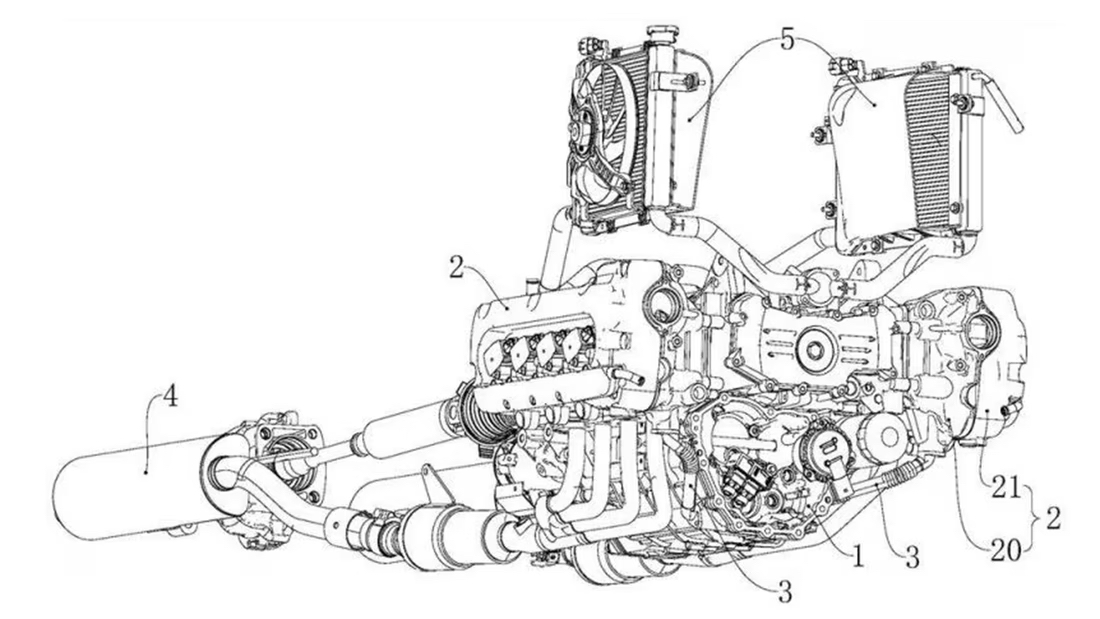 5
2
4
21
2
20
1
3
3