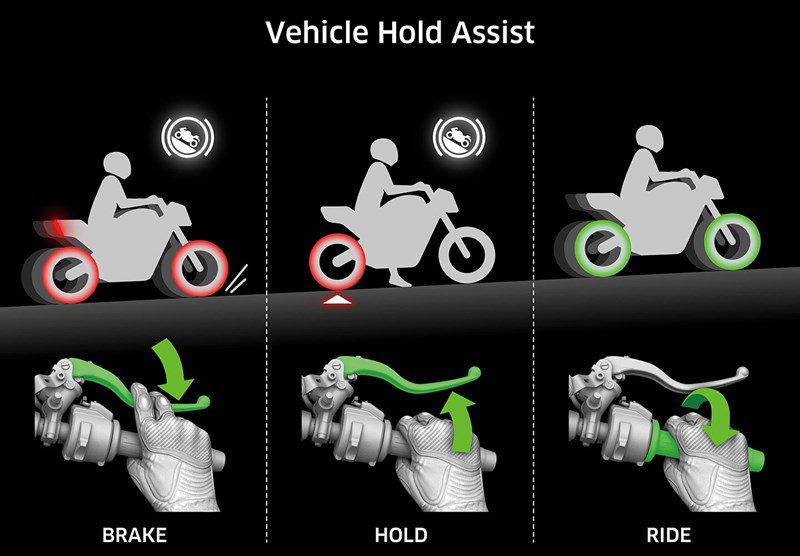 Vehicle Hold Assist

BRAKE

HOLD

RIDE