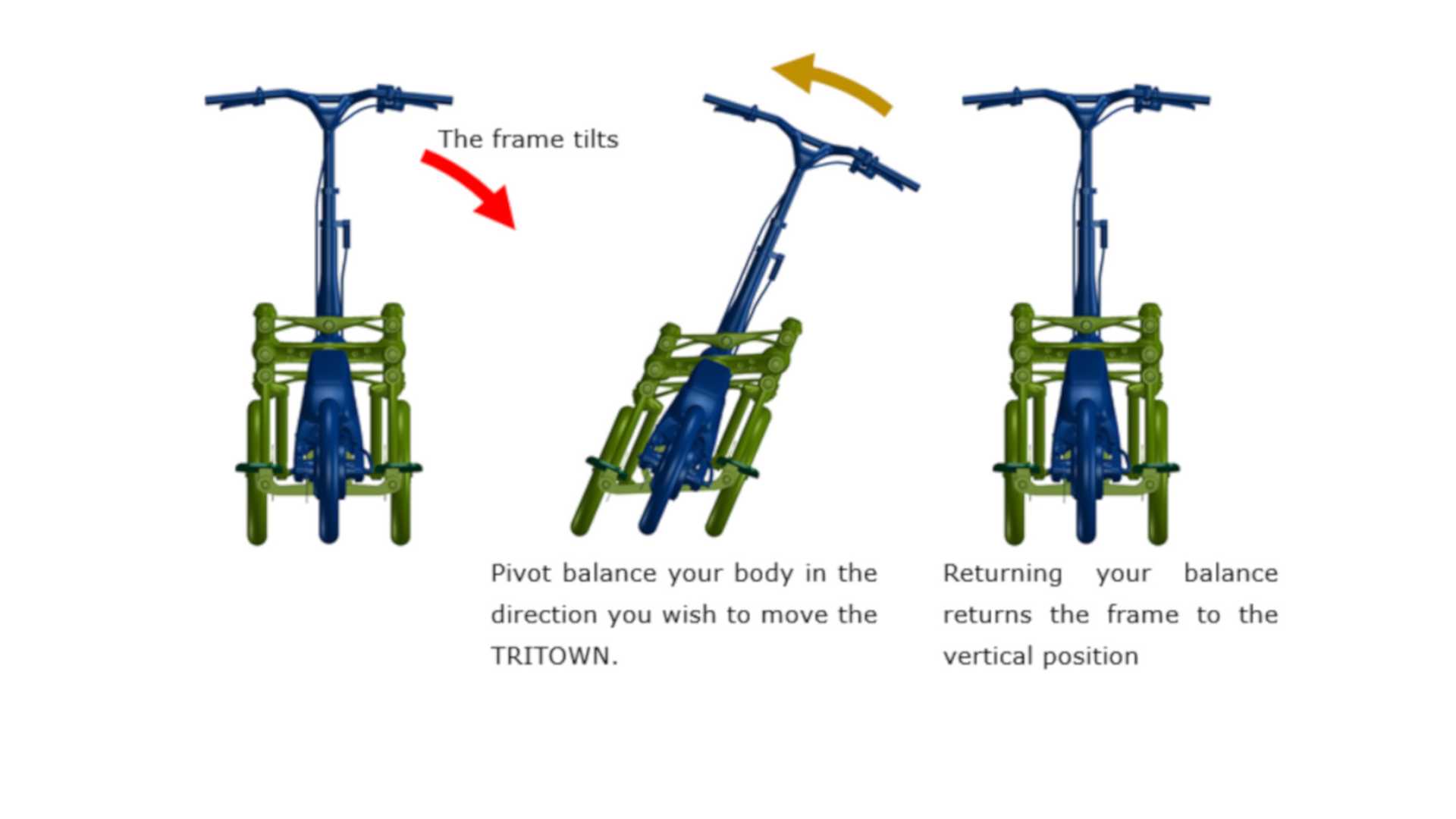 The frame tilts

Pivot balance your body in the direction you wish to move the TRITOWN.

Returning your balance returns the frame to the vertical position