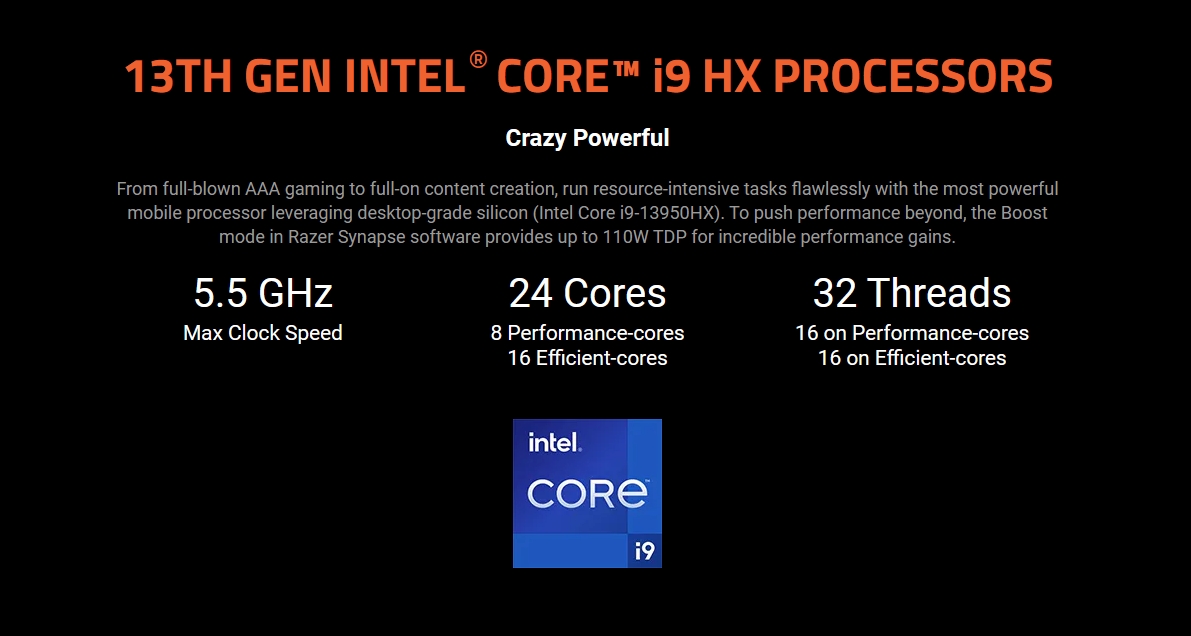 13TH GEN INTEL® CORE™ i9 HX PROCESSORS

Crazy Powerful

From full-blown AAA gaming to full-on content creation, run resource-intensive tasks flawlessly with the most powerful mobile processor leveraging desktop-grade silicon (Intel Core i9-13950HX). To push performance beyond, the Boost mode in Razer Synapse software provides up to 110W TDP for incredible performance gains.

5.5 GHz
Max Clock Speed

24 Cores
8 Performance-cores
16 Efficient-cores

32 Threads
16 on Performance-cores
16 on Efficient-cores

intel.
CORE
i9