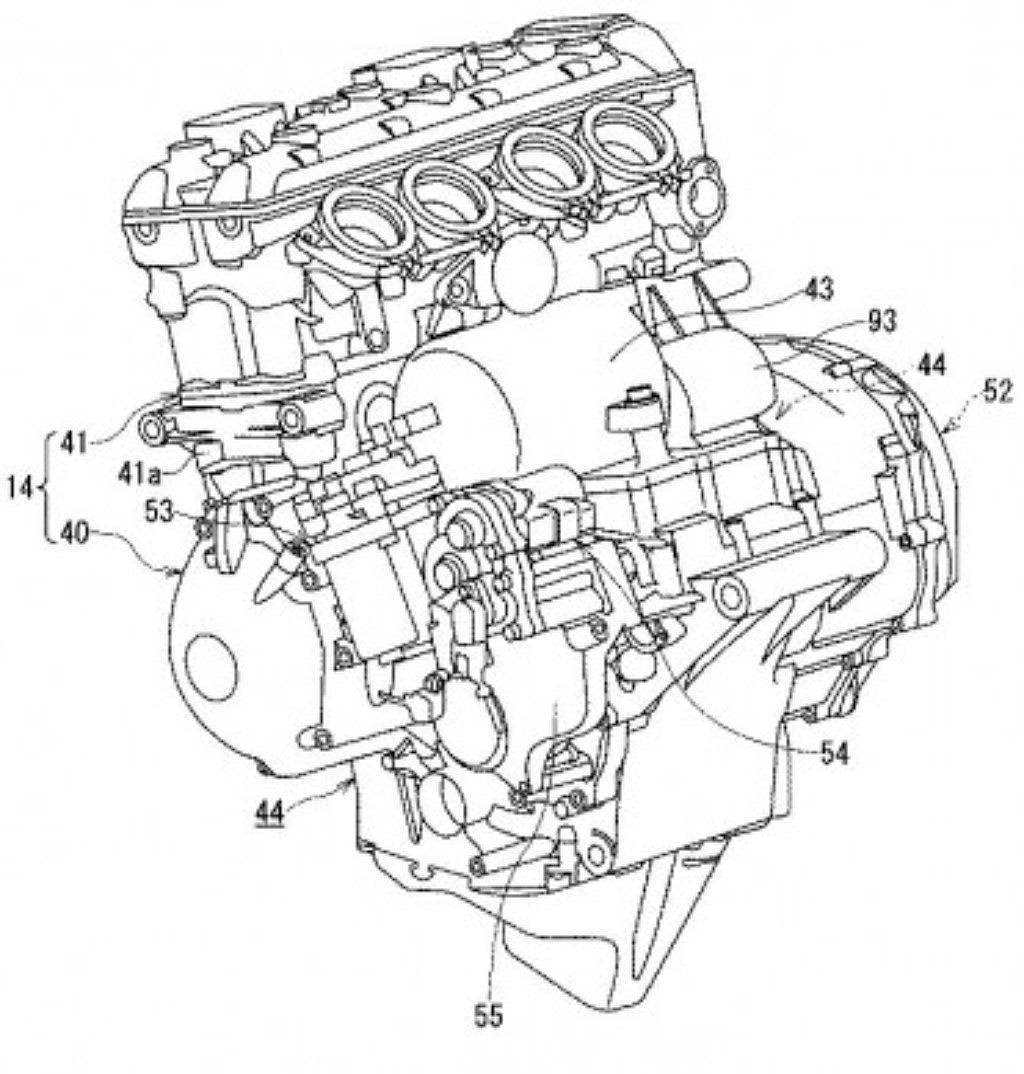 43
93
44
52
41
41a
14
53
40
54
44
55