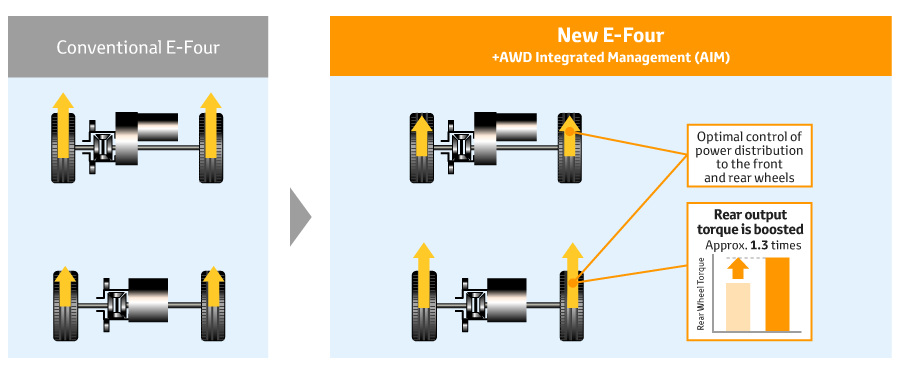 Conventional E-Four

New E-Four
+AWD Integrated Management (AIM)

Optimal control of power distribution to the front and rear wheels

Rear output torque is boosted
Approx. 1.3 times

Rear Wheel Torque