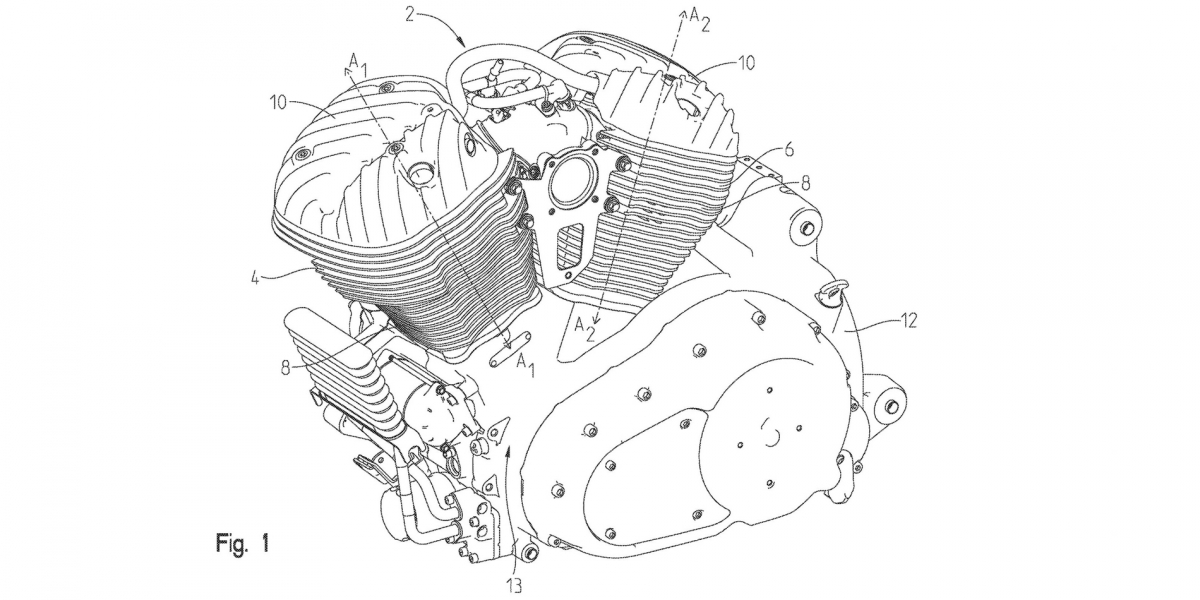 2

$A_2$

$A_1$

10

10

6

8

4

$A_2$

12

8

$A_1$

Fig. 1

13