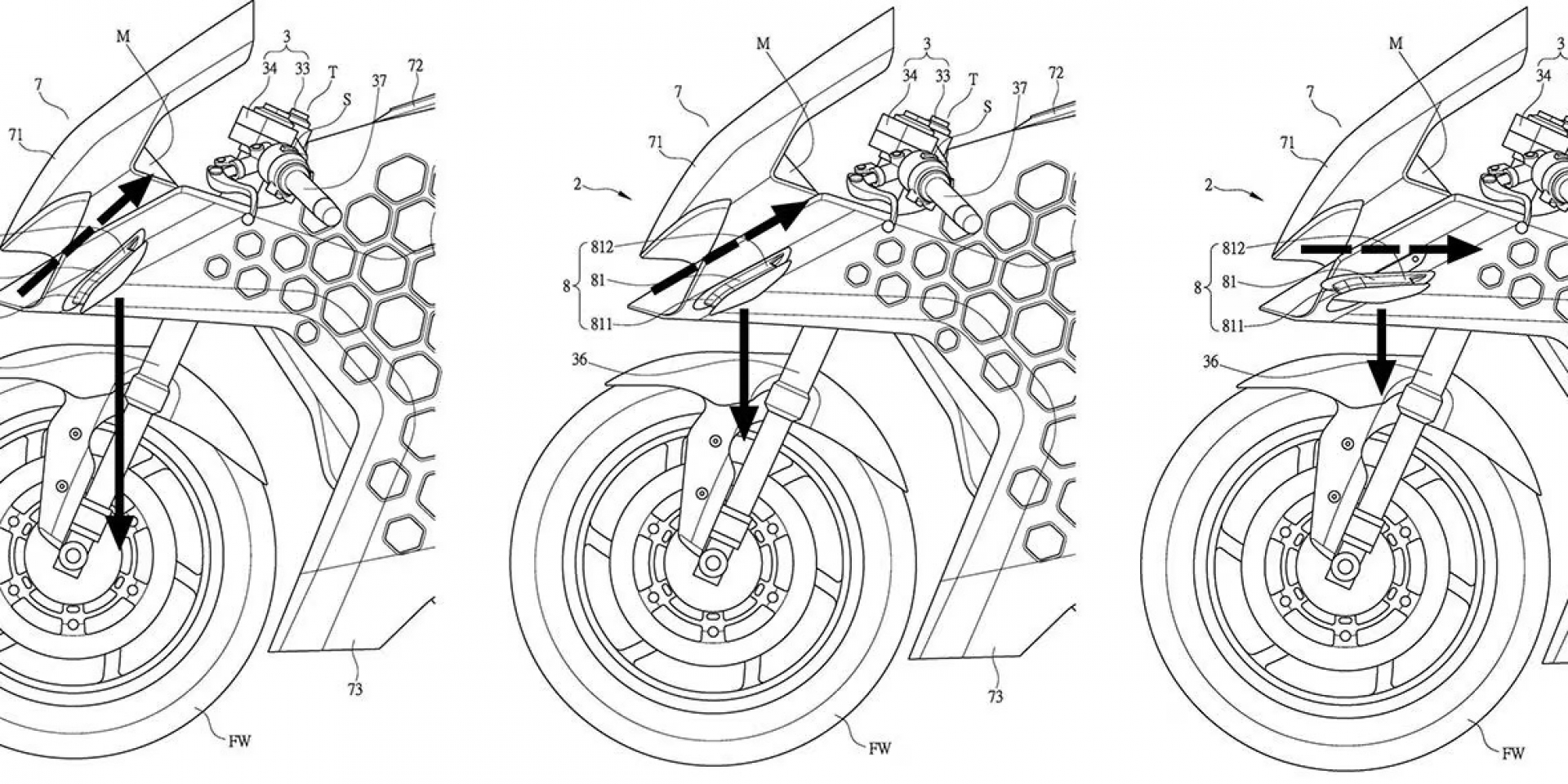 M
3
34
33
T
S
37
72
7
71
73
FW

M
3
34
33
T
S
37
72
7
71
2
812
8
81
811
36
73
FW

M
3
34
7
71
2
812
8
81
811
36
FW