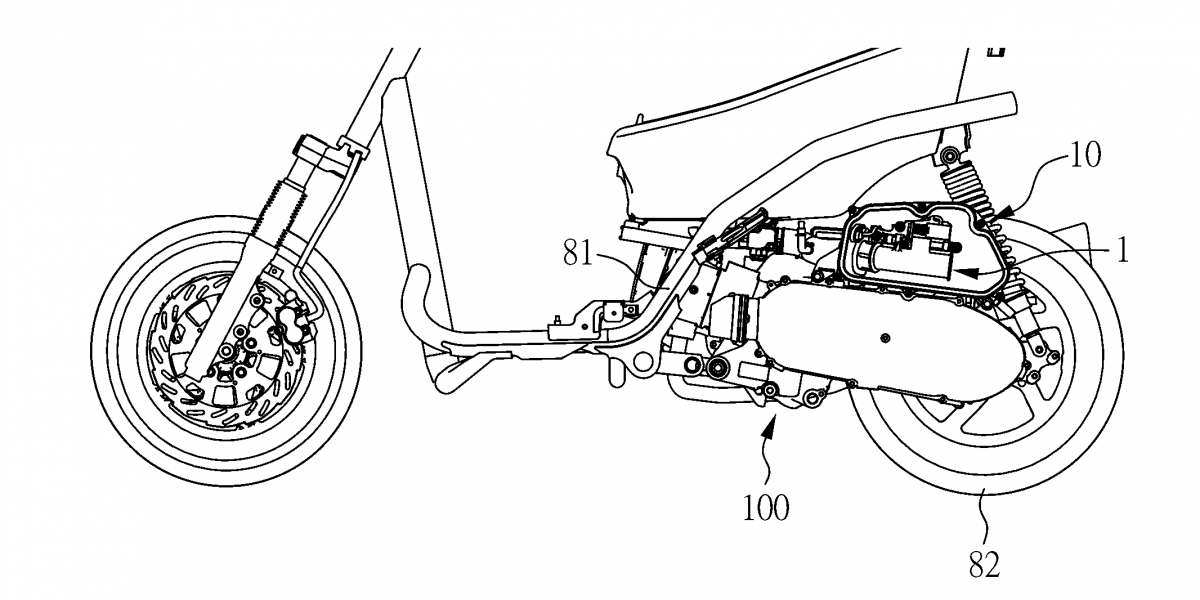 10
81
1
100
82